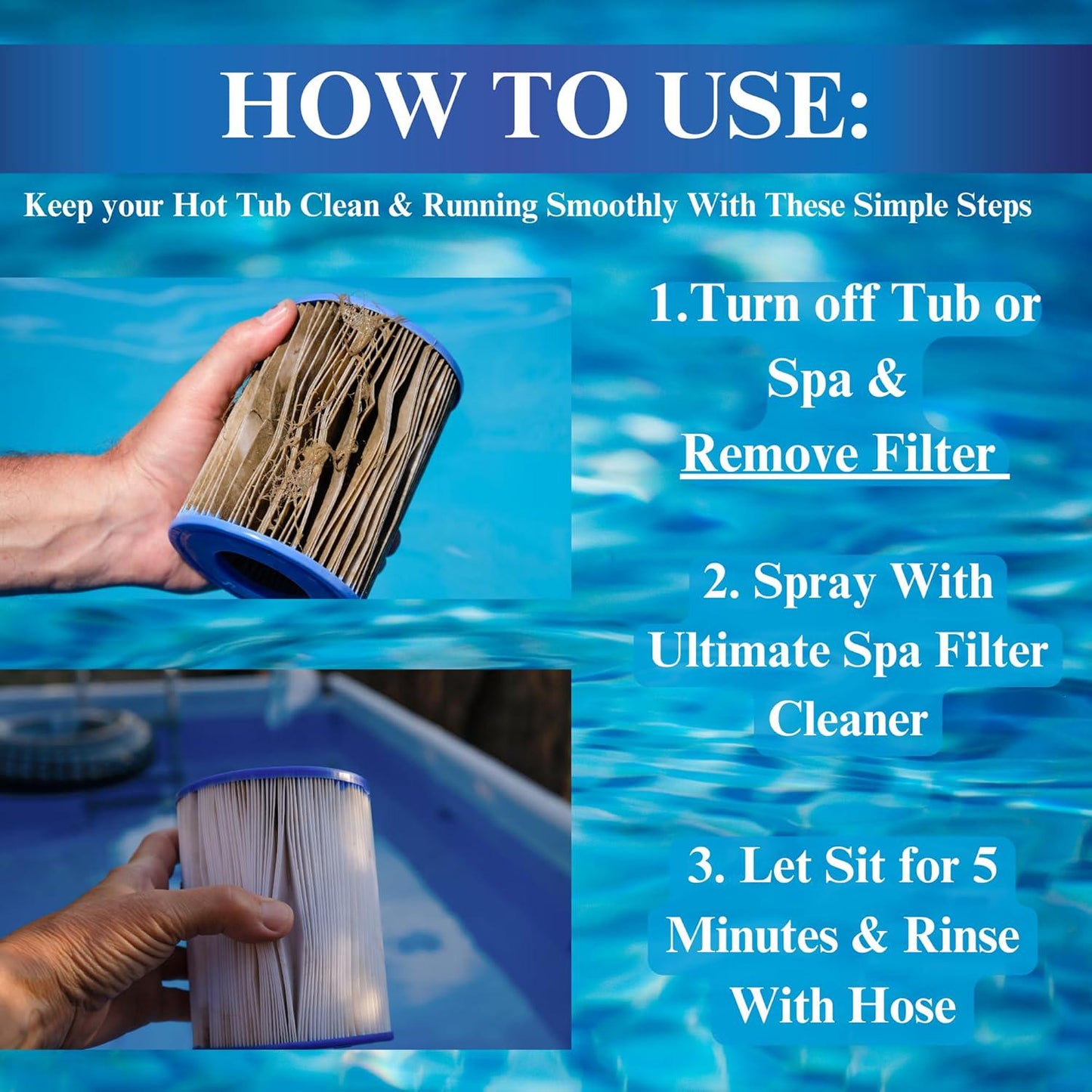 HOW TO USE:

Keep your Hot Tub Clean & Running Smoothly With These Simple Steps

1.Turn off Tub or Spa & Remove Filter

2. Spray With Ultimate Spa Filter Cleaner

3. Let Sit for 5 Minutes & Rinse With Hose